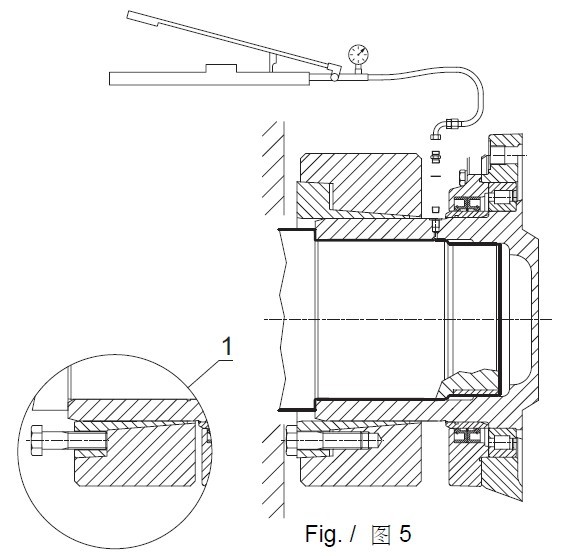 1

Fig. / 图 5